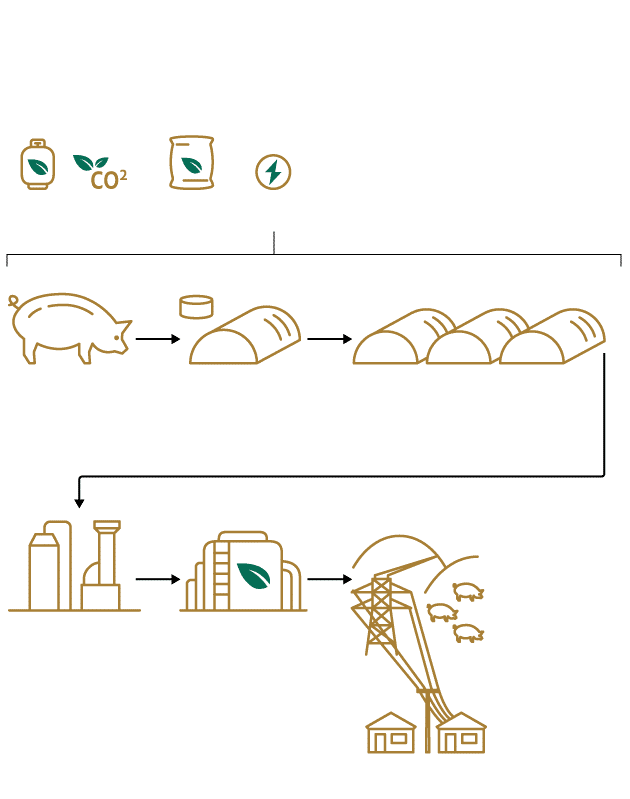 $CO^2$